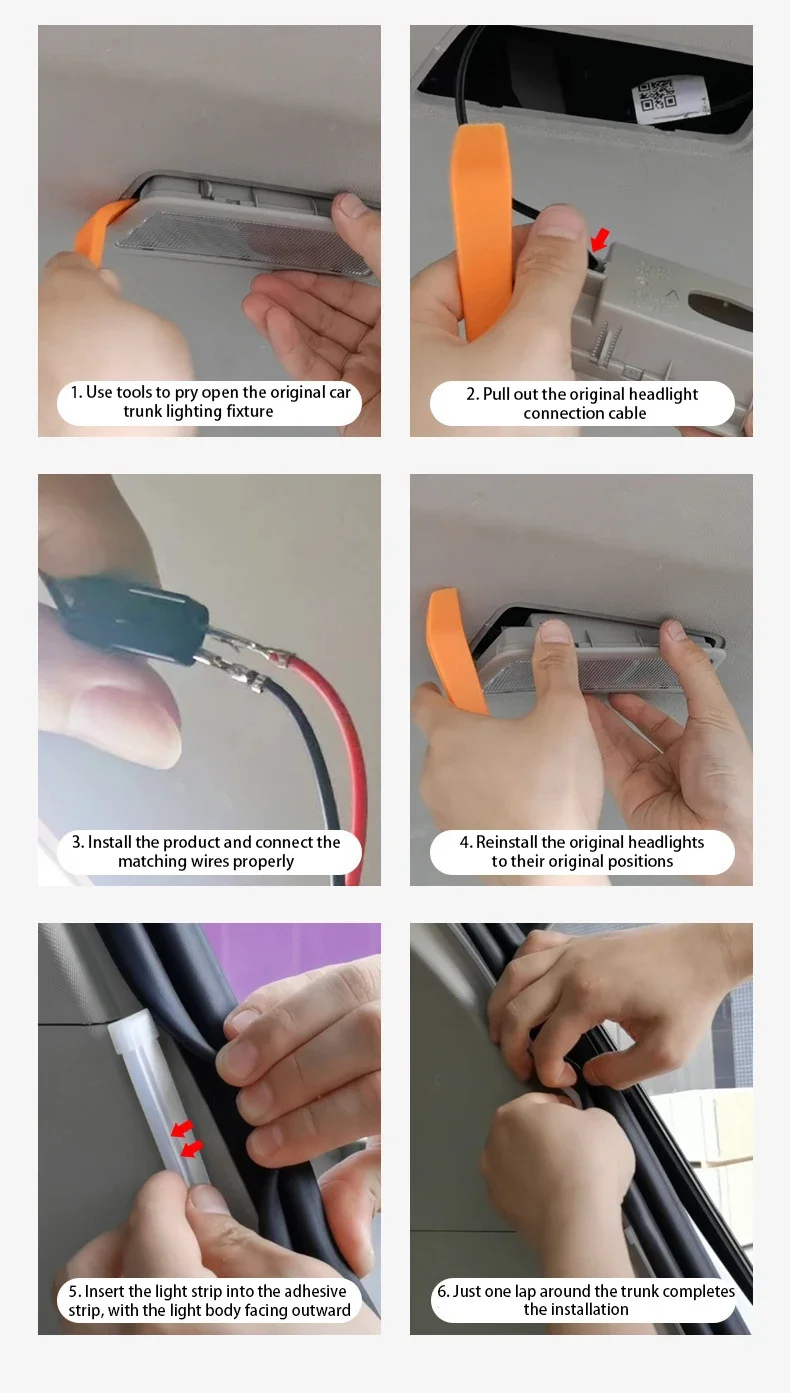 1. Use tools to pry open the original car trunk lighting fixture

2. Pull out the original headlight connection cable

3. Install the product and connect the matching wires properly

4. Reinstall the original headlights to their original positions

5. Insert the light strip into the adhesive strip, with the light body facing outward

6. Just one lap around the trunk completes the installation