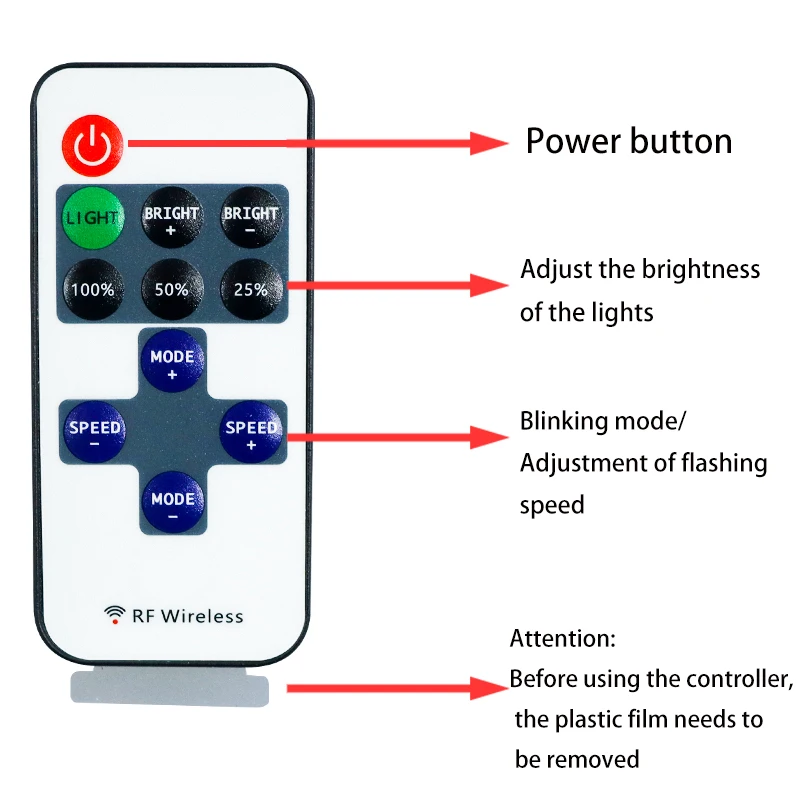 LIGHT
BRIGHT +
BRIGHT −
100%
50%
25%
MODE +
SPEED −
SPEED +
MODE −
RF Wireless

Power button

Adjust the brightness of the lights

Blinking mode/ Adjustment of flashing speed

Attention:
Before using the controller, the plastic film needs to be removed