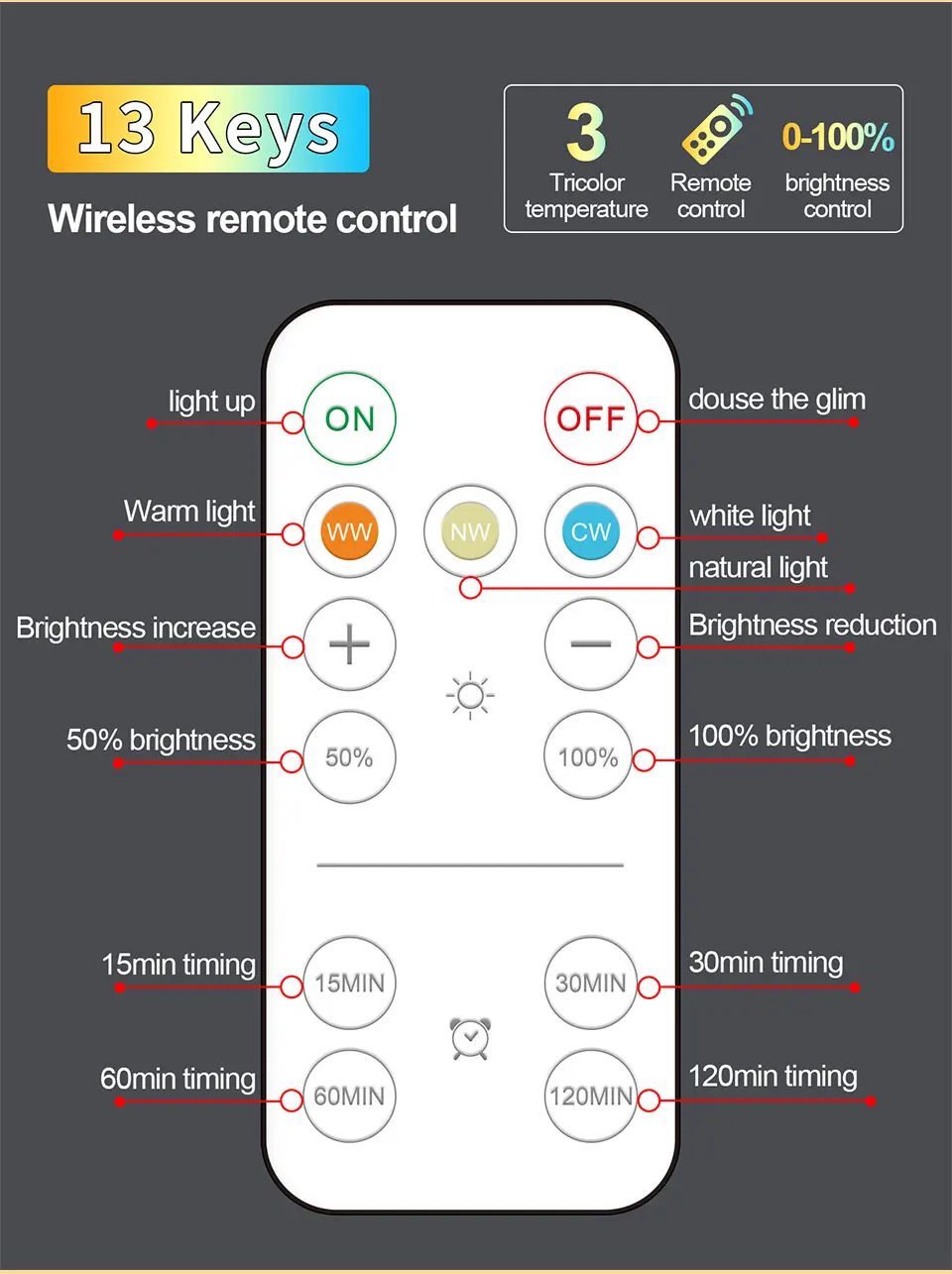 13 Keys

Wireless remote control

3
Tricolor temperature

Remote control

0-100%
brightness control

light up
ON
OFF
douse the glim

Warm light
WW
NW
CW
white light
natural light

Brightness increase
+
−
Brightness reduction

50% brightness
50%
100%
100% brightness

15min timing
15MIN
30MIN
30min timing

60min timing
60MIN
120MIN
120min timing